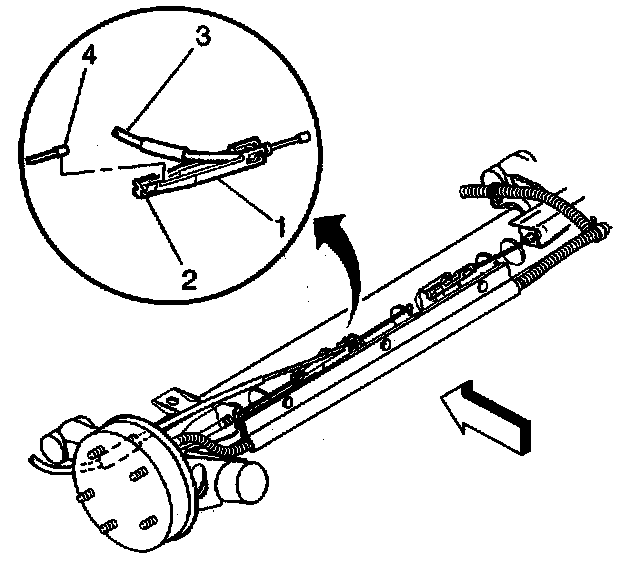 4
3
1
2