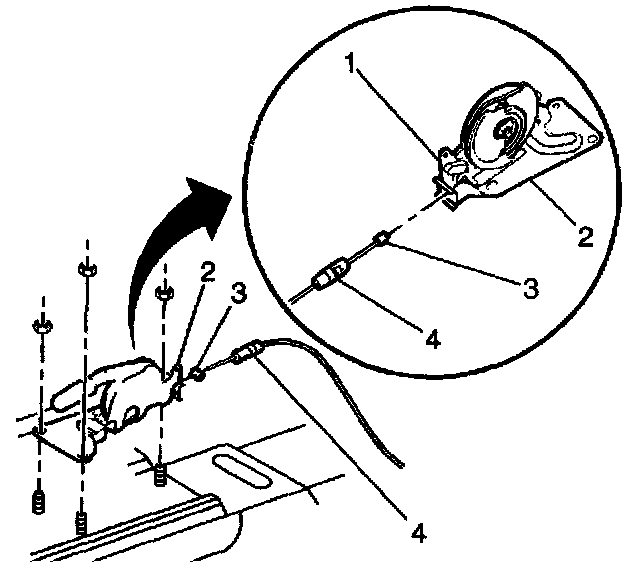 1
2
3
4
2
3
4