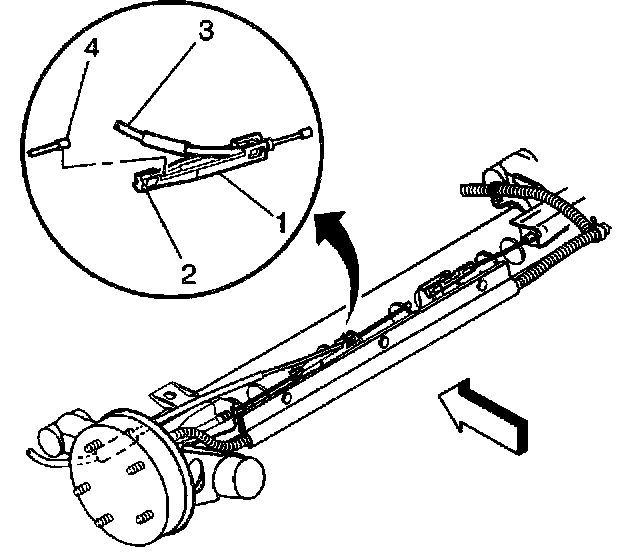 4
3
1
2