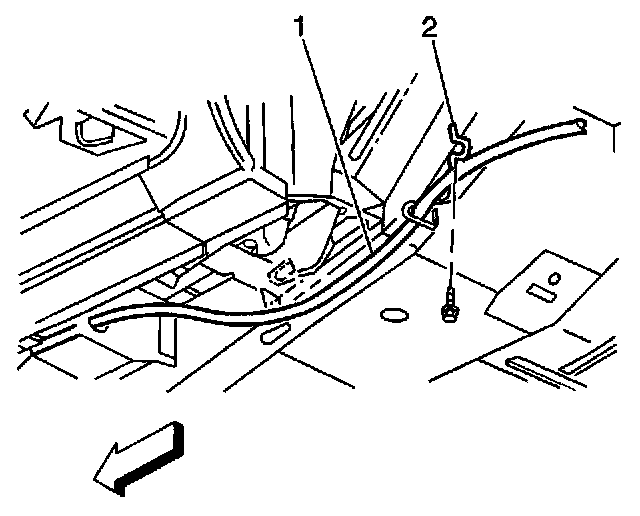 1
2