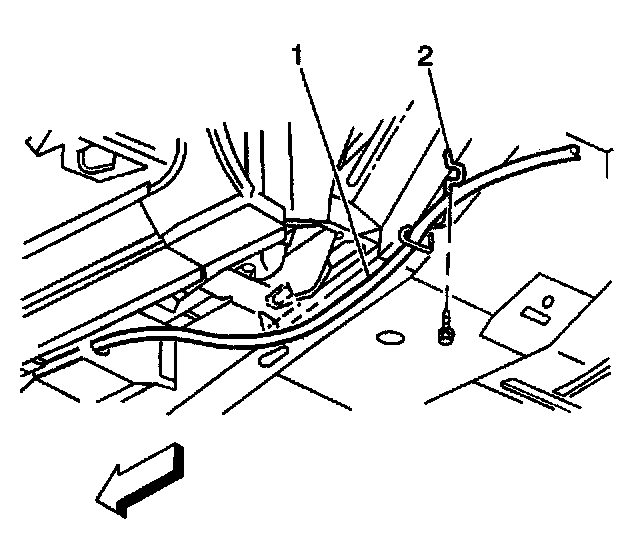 1
2