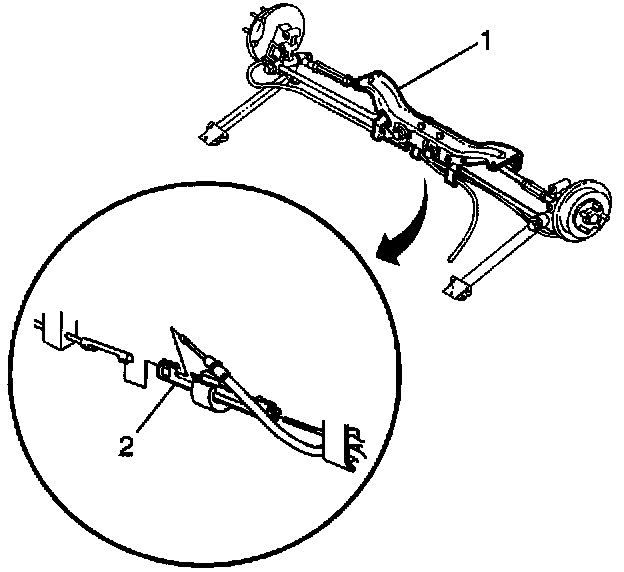 1

2