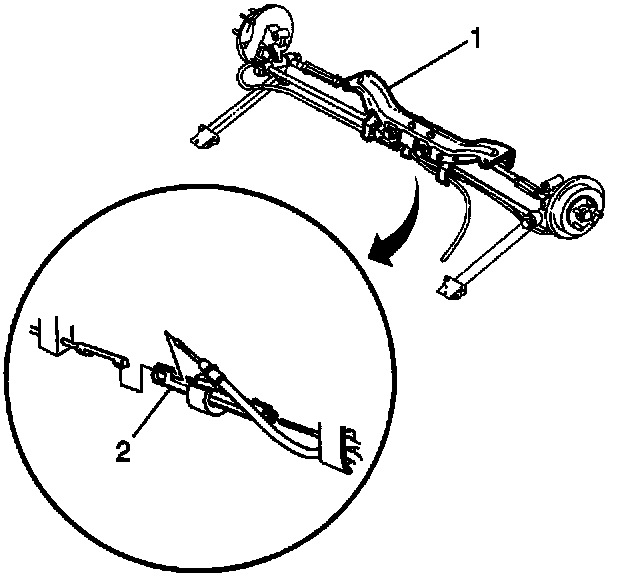 1

2