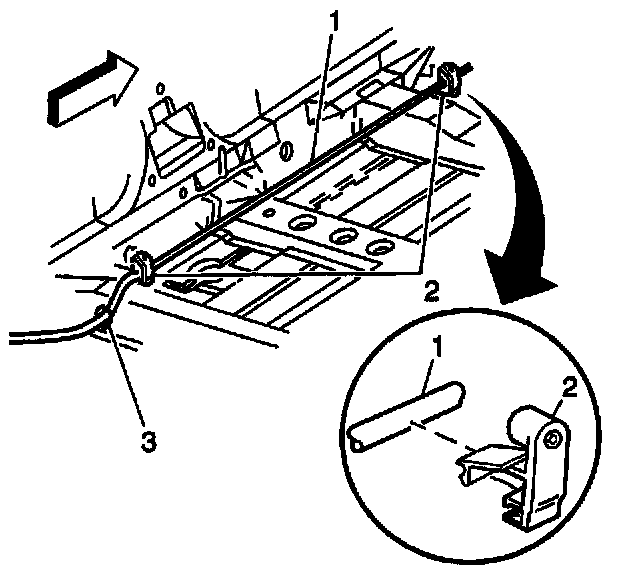 1
2
3
1
2