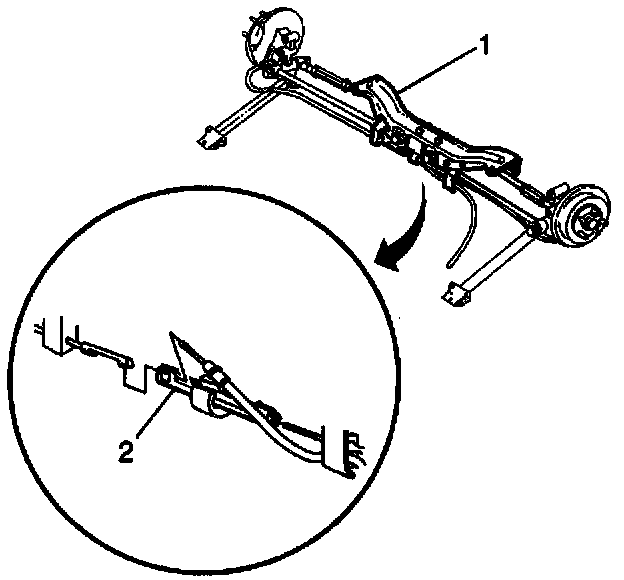 1

2