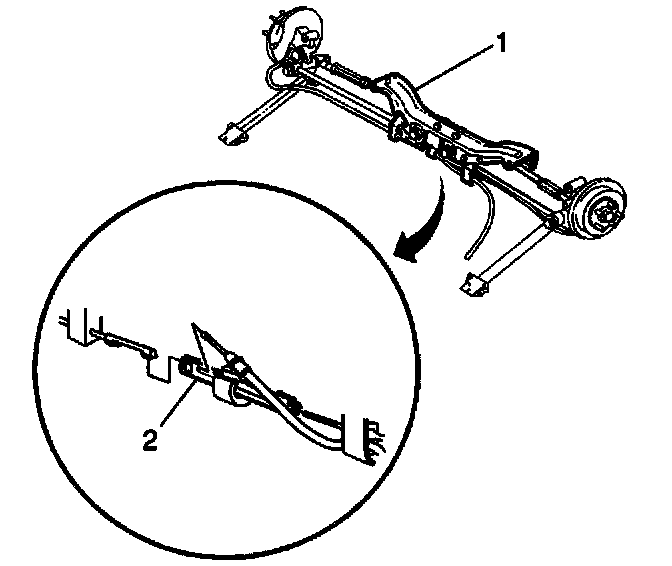 1

2