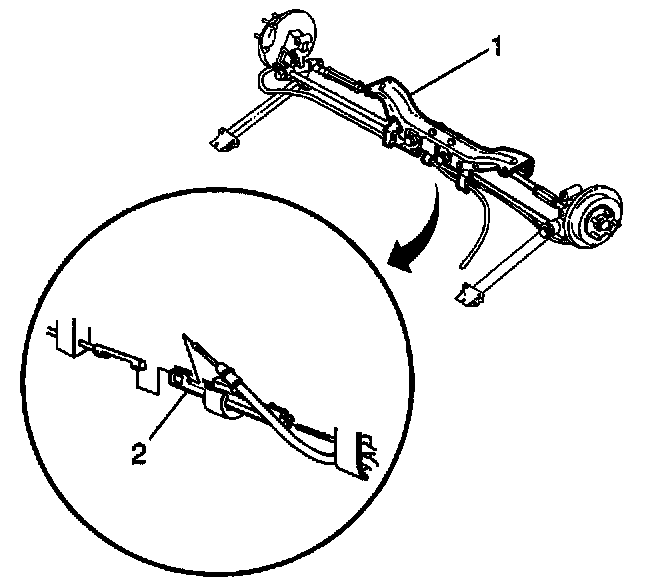 1

2