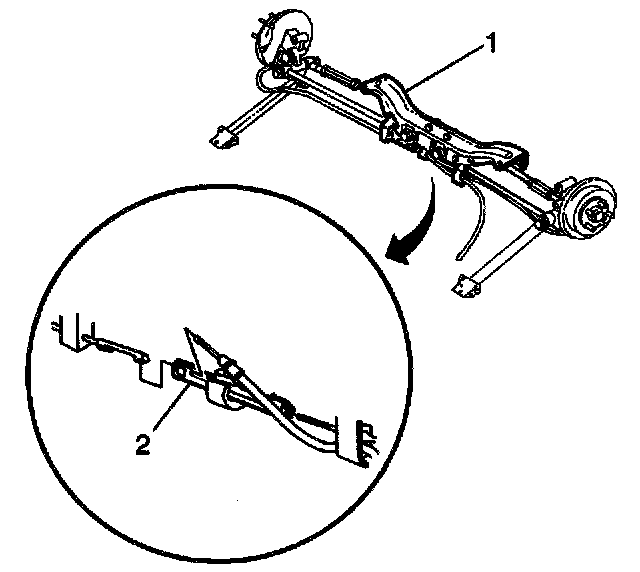 1

2