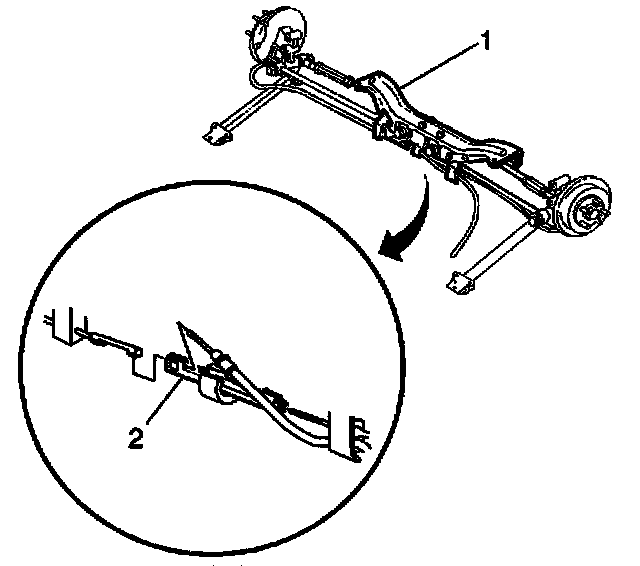 1

2