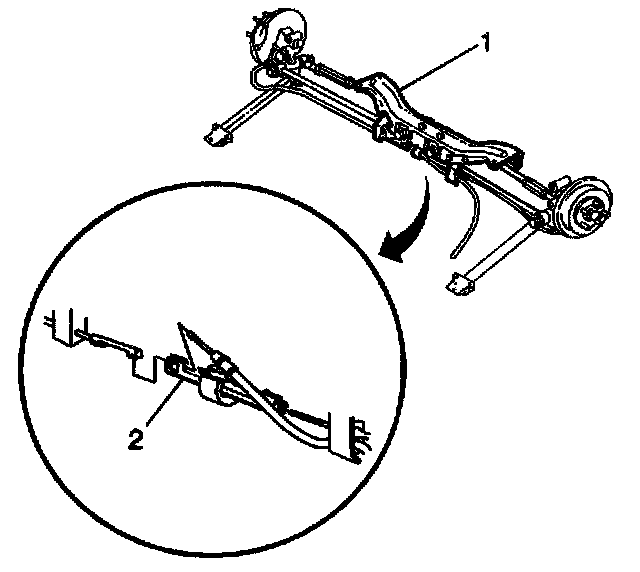 1

2