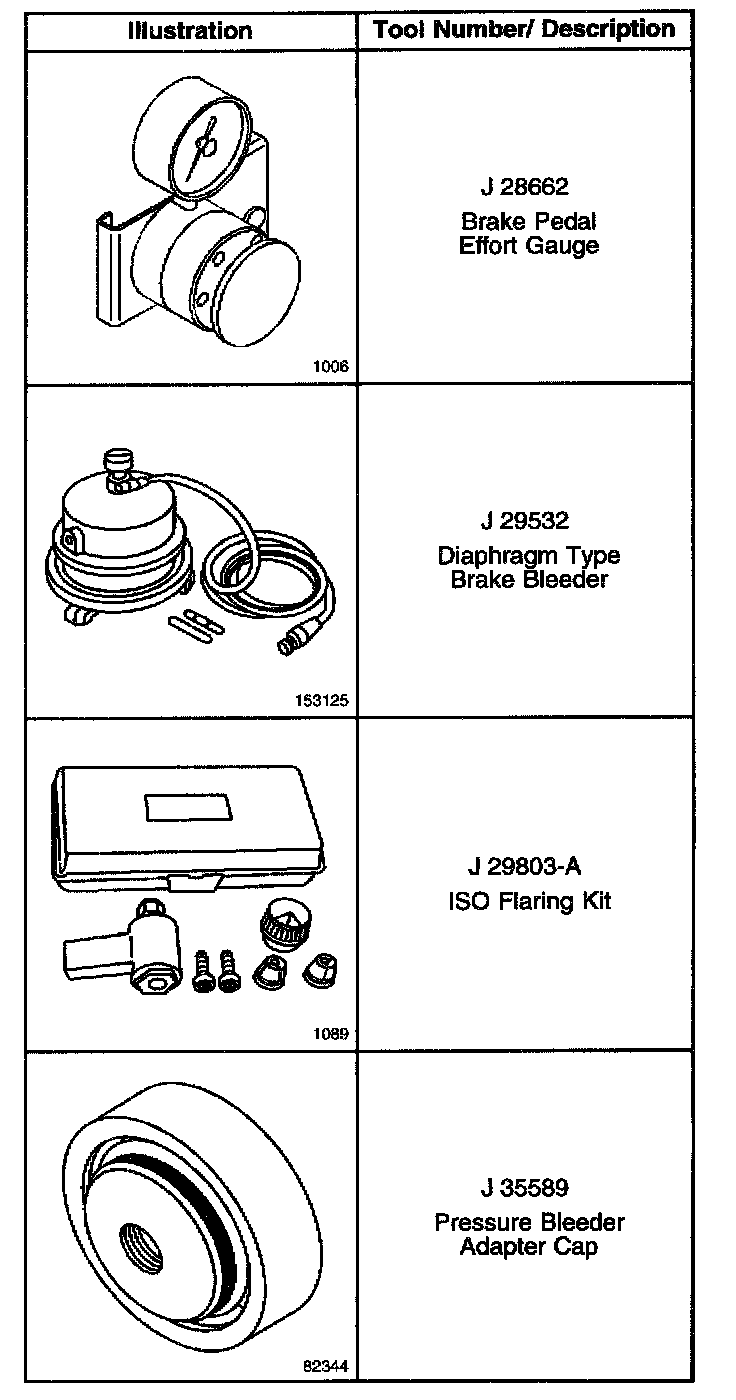 | Illustration | Tool Number/ Description |
|---|---|
| 1006 | J 28662 Brake Pedal Effort Gauge |
| 153125 | J 29532 Diaphragm Type Brake Bleeder |
| 1089 | J 29803-A ISO Flaring Kit |
| 82344 | J 35589 Pressure Bleeder Adapter Cap |