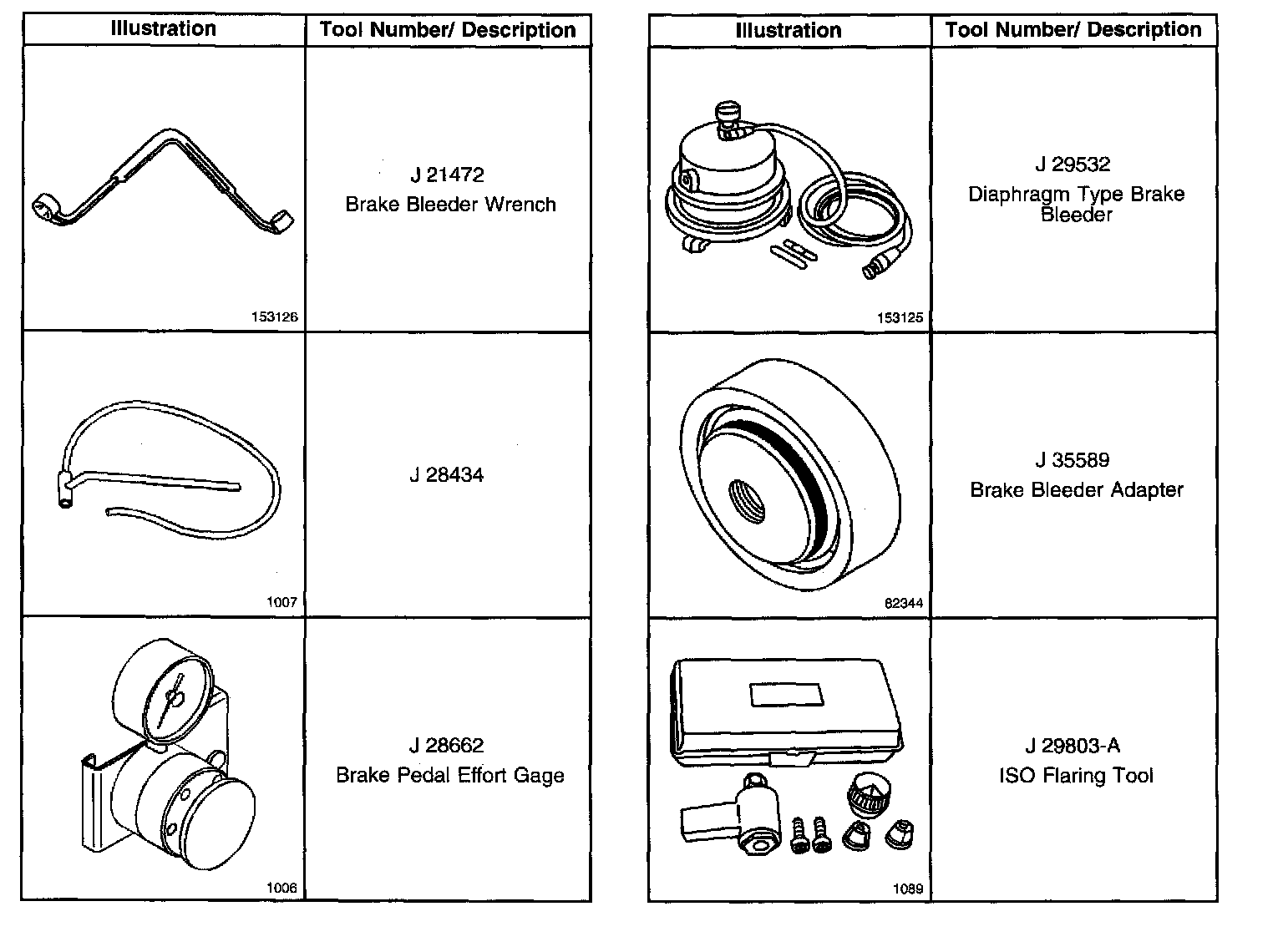 | Illustration | Tool Number/ Description |
|---|---|
| 153126 | J 21472 Brake Bleeder Wrench |
| 1007 | J 28434 |
| 1006 | J 28662 Brake Pedal Effort Gage |

| Illustration | Tool Number/ Description |
|---|---|
| 153125 | J 29532 Diaphragm Type Brake Bleeder |
| 82344 | J 35589 Brake Bleeder Adapter |
| 1089 | J 29803-A ISO Flaring Tool |