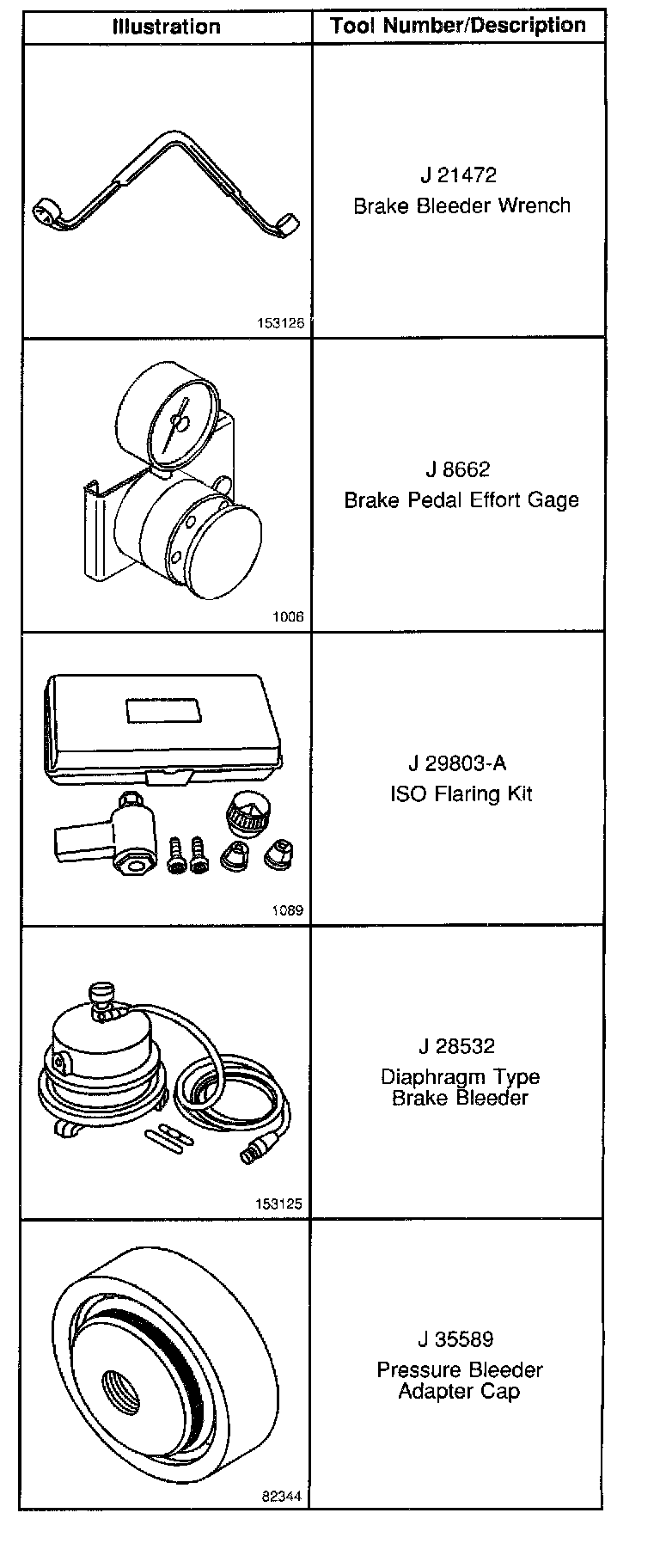 | Illustration | Tool Number/Description |
|---|---|
| 153126 | J 21472 Brake Bleeder Wrench |
| 1006 | J 8662 Brake Pedal Effort Gage |
| 1089 | J 29803-A ISO Flaring Kit |
| 153125 | J 28532 Diaphragm Type Brake Bleeder |
| 82344 | J 35589 Pressure Bleeder Adapter Cap |