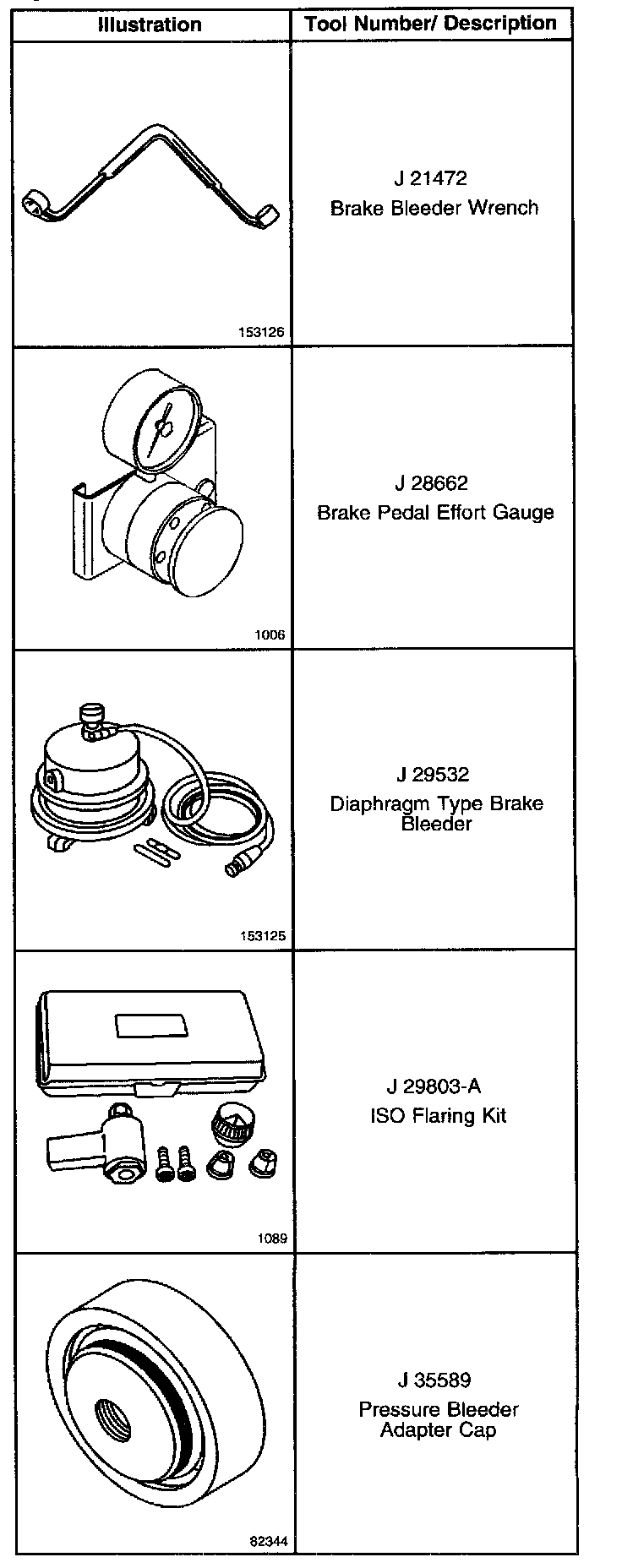 | Illustration | Tool Number/ Description |
|---|---|
| 153126 | J 21472 Brake Bleeder Wrench |
| 1006 | J 28662 Brake Pedal Effort Gauge |
| 153125 | J 29532 Diaphragm Type Brake Bleeder |
| 1089 | J 29803-A ISO Flaring Kit |
| 82344 | J 35589 Pressure Bleeder Adapter Cap |