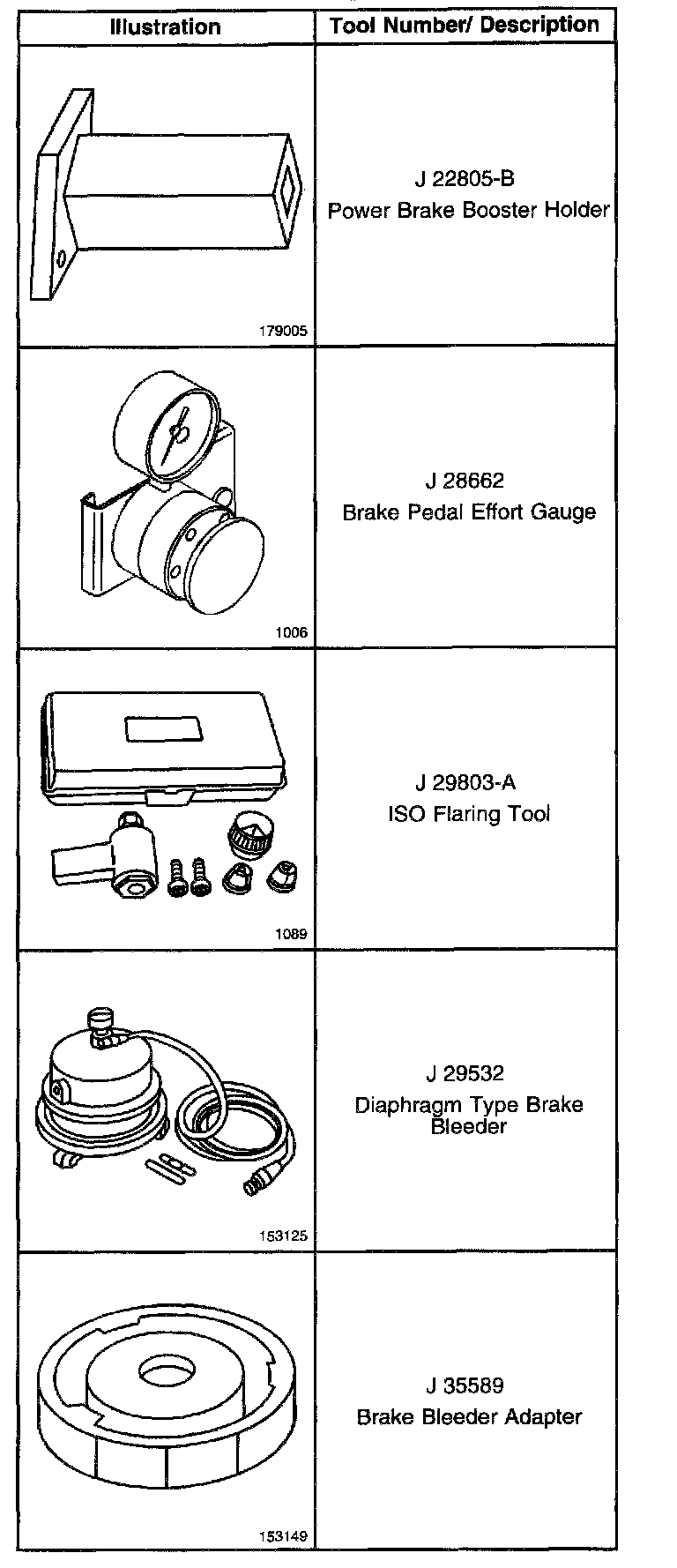 | Illustration | Tool Number/ Description |
|---|---|
| 179005 | J 22805-B Power Brake Booster Holder |
| 1006 | J 28662 Brake Pedal Effort Gauge |
| 1089 | J 29803-A ISO Flaring Tool |
| 153125 | J 29532 Diaphragm Type Brake Bleeder |
| 153149 | J 35589 Brake Bleeder Adapter |