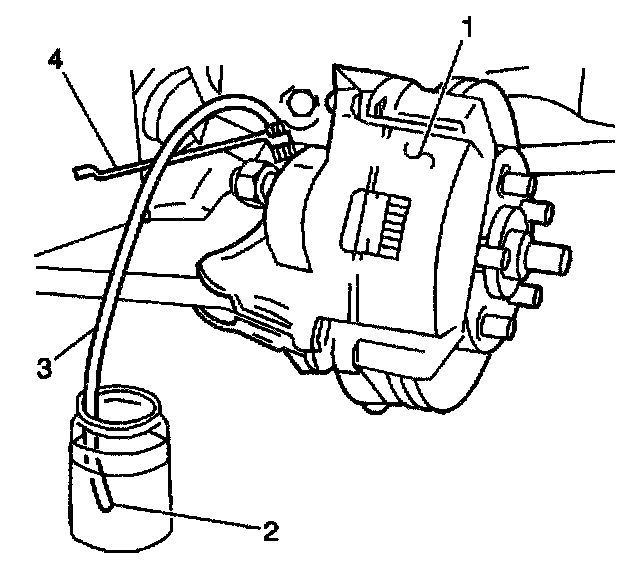 4
1
3
2