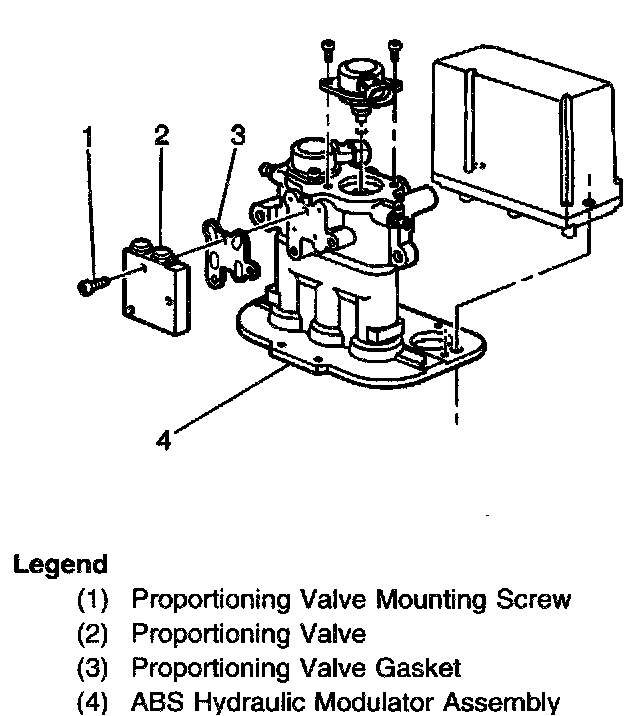 1
2
3
4

Legend
(1) Proportioning Valve Mounting Screw
(2) Proportioning Valve
(3) Proportioning Valve Gasket
(4) ABS Hydraulic Modulator Assembly