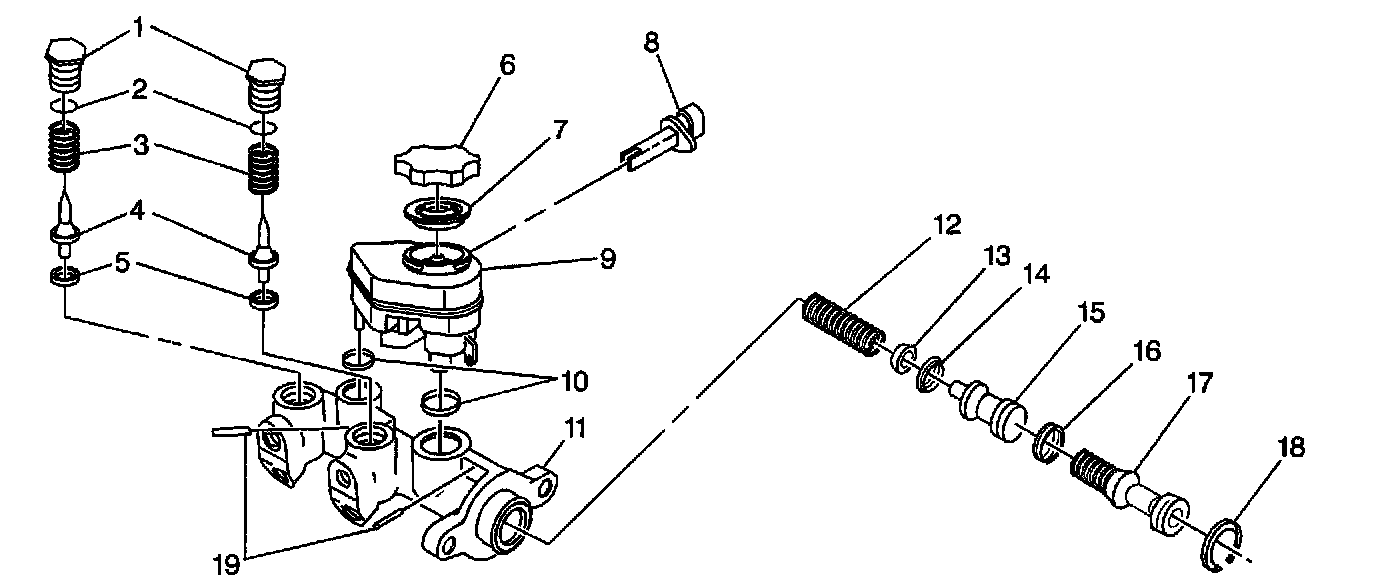 1
2
3
4
5
6
7
8
9
10
11
12
13
14
15
16
17
18
19