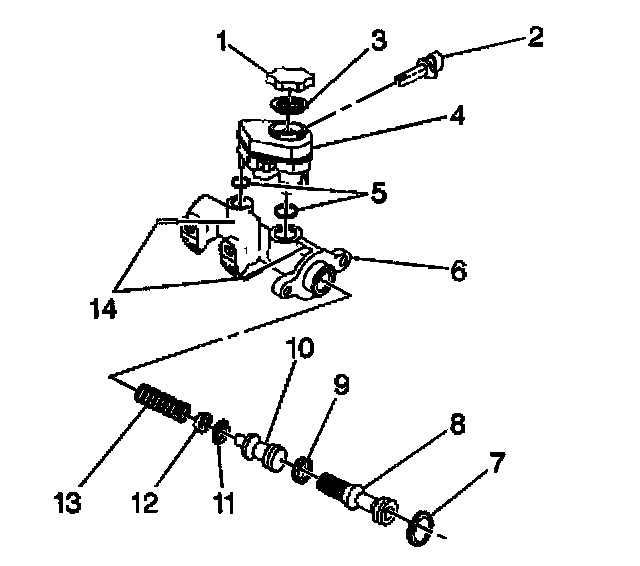 1
3
2
4
5
6
14
10
9
8
7
13
12
11