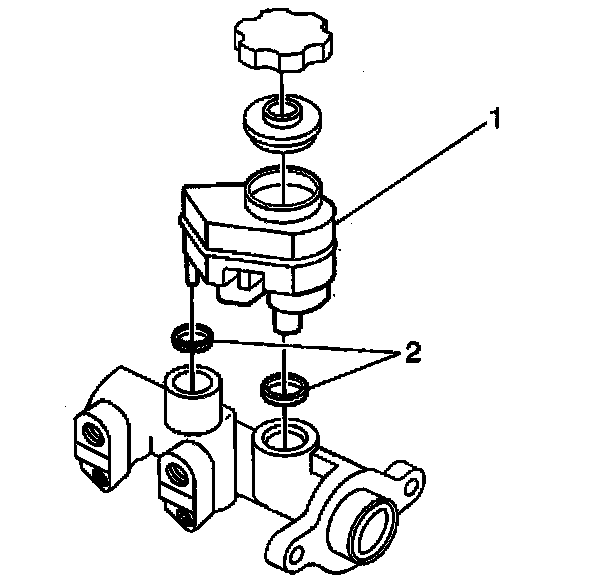 1
2