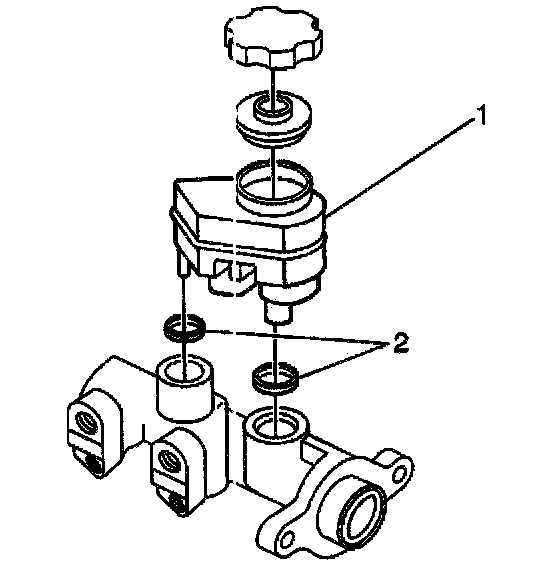 1

2