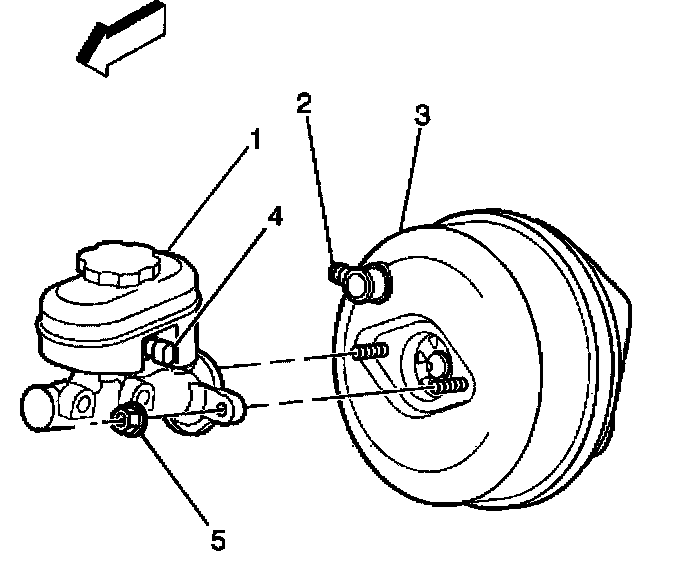 2
3
1
4
5