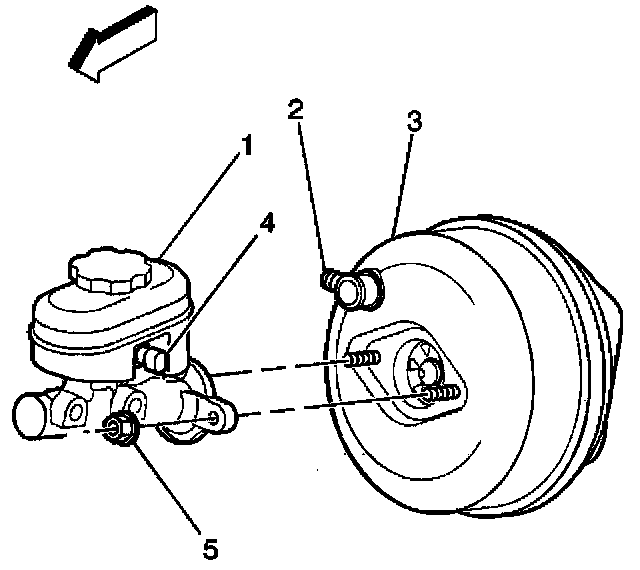 2
3
1
4
5