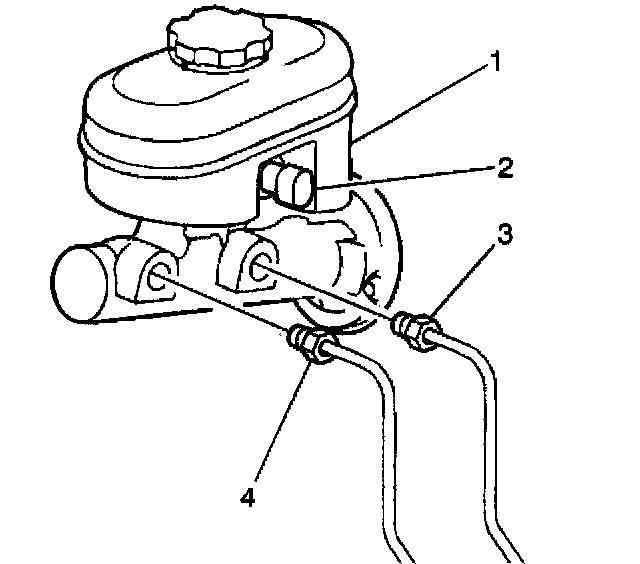 1
2
3
4