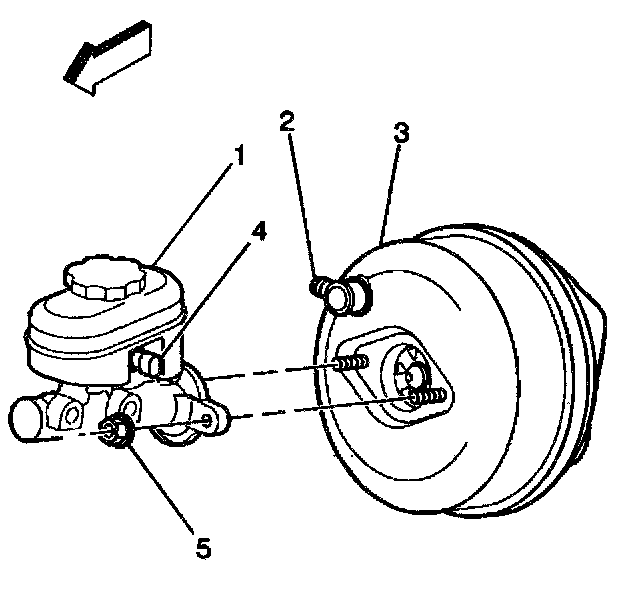 2
3
1
4
5