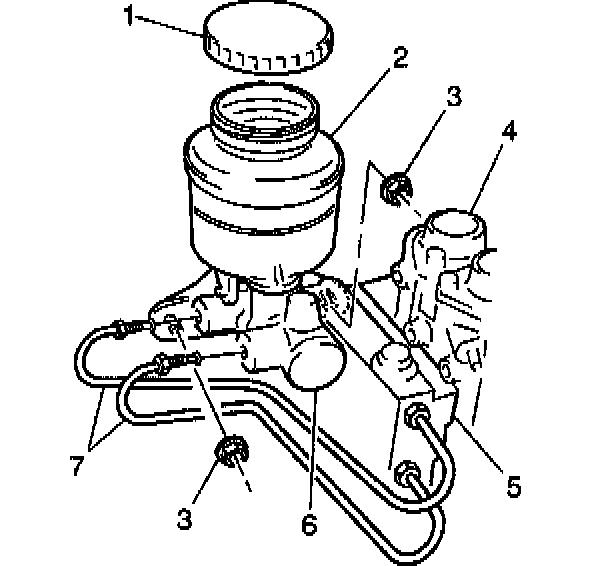 1
2
3
4
7
3
6
5