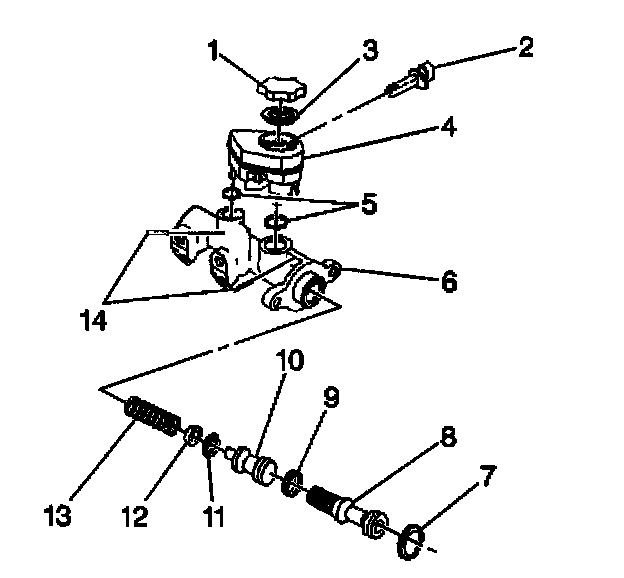 1
3
2
4
5
6
14
10
9
8
7
13
12
11