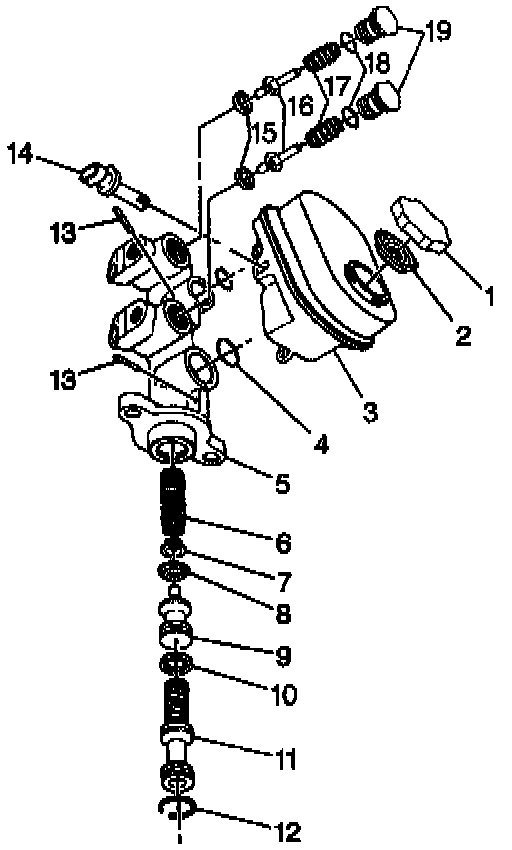 19
18
17
16
15
14
13
1
2
13
3
4
5
6
7
8
9
10
11
12