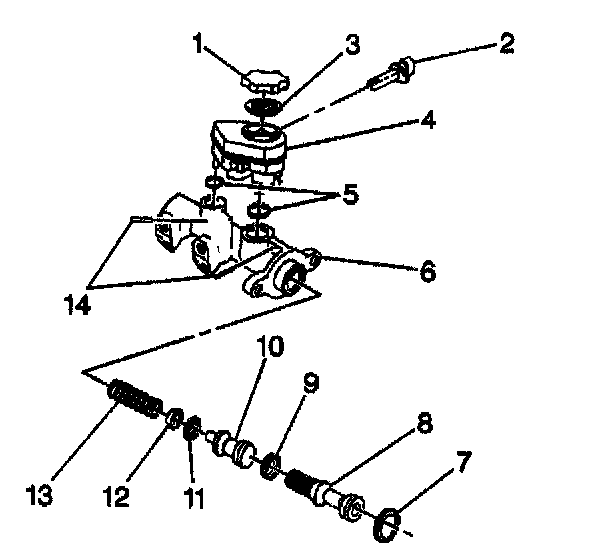 1
3
2
4
5
6
14
10
9
8
7
13
12
11