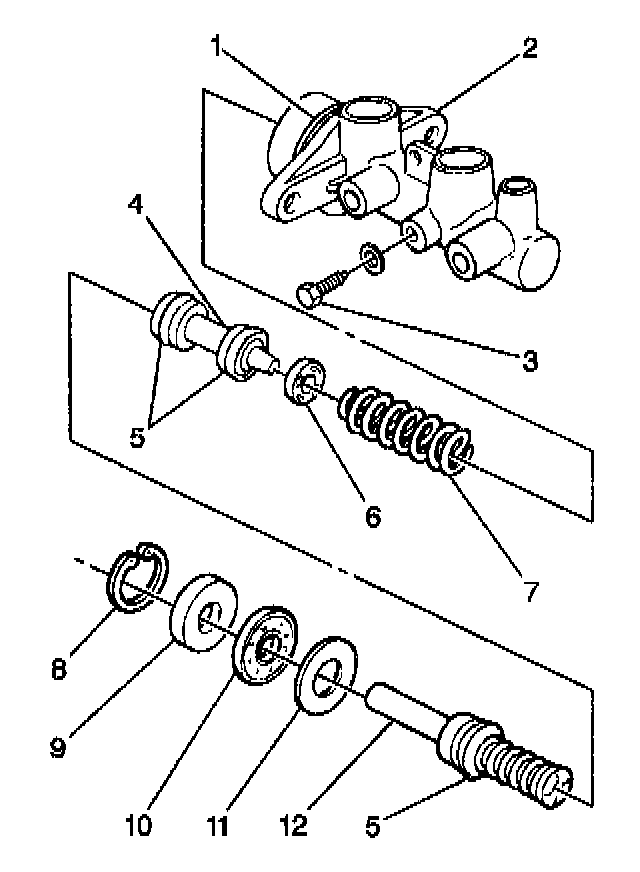 1
2
4
3
5
6
7
8
9
10
11
12
5