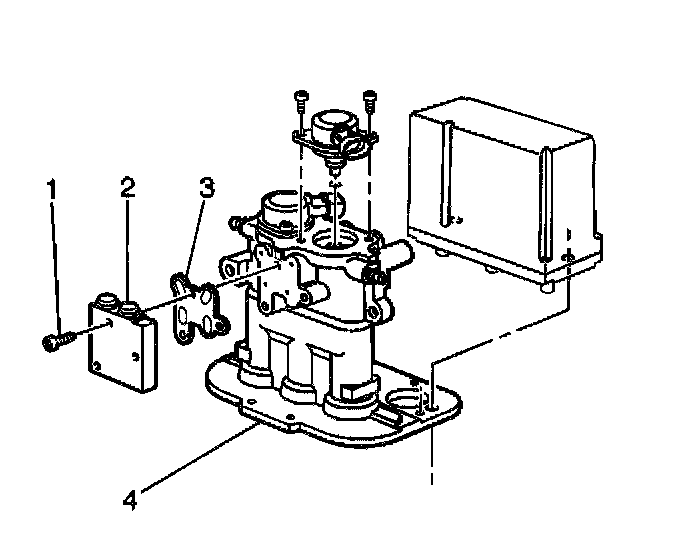 1
2
3
4