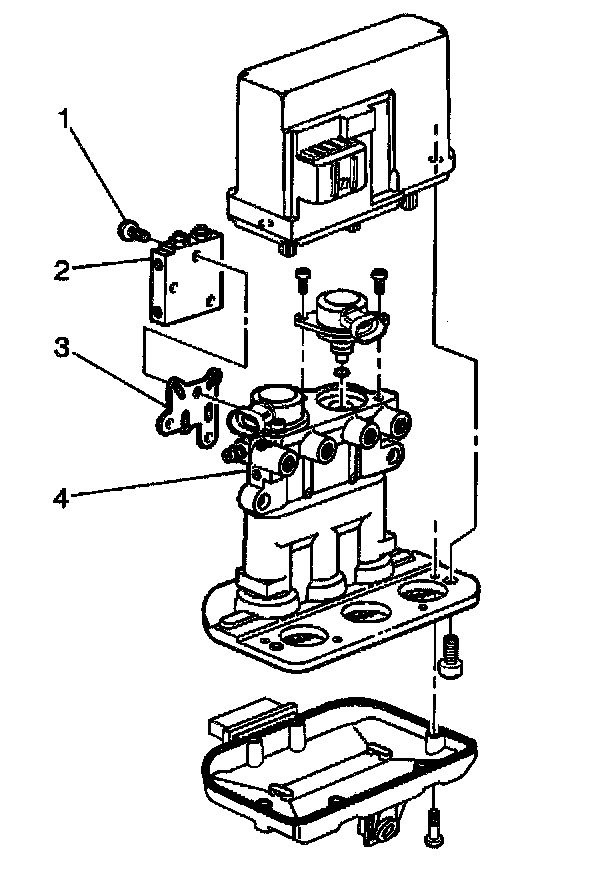 1
2
3
4