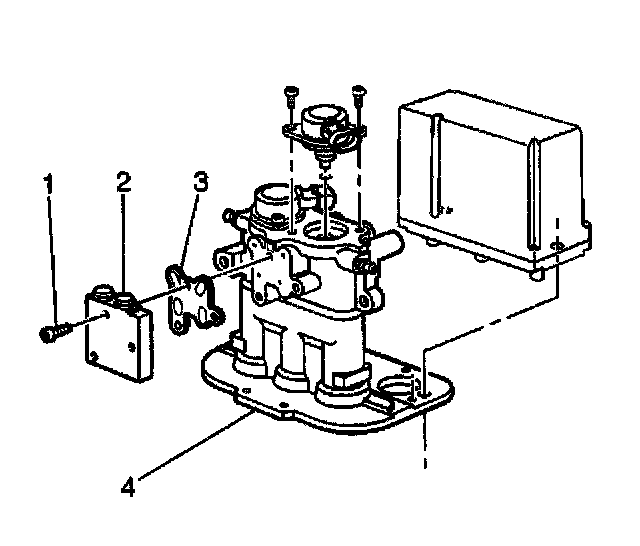 1
2
3
4