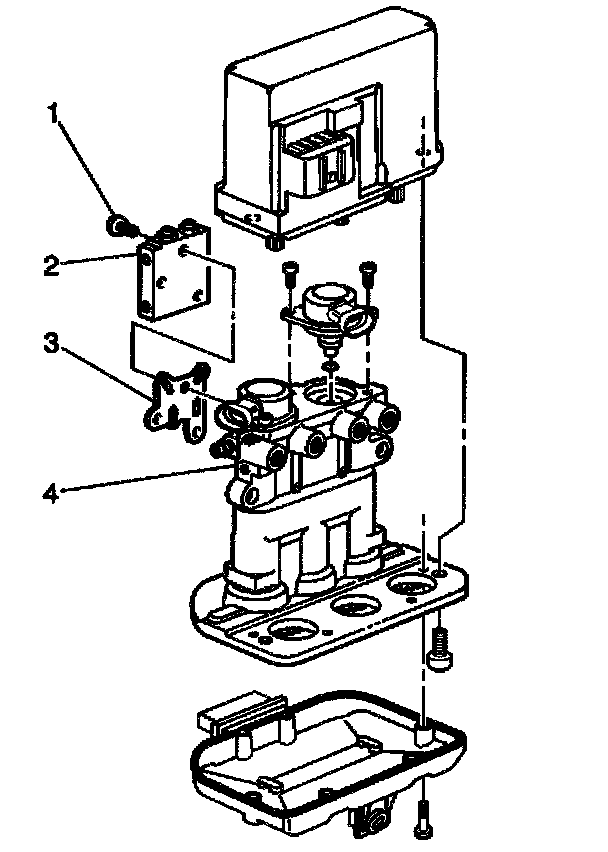 1
2
3
4