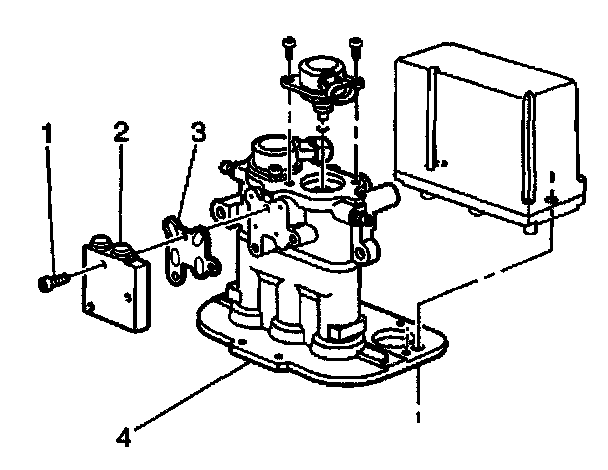 1
2
3
4