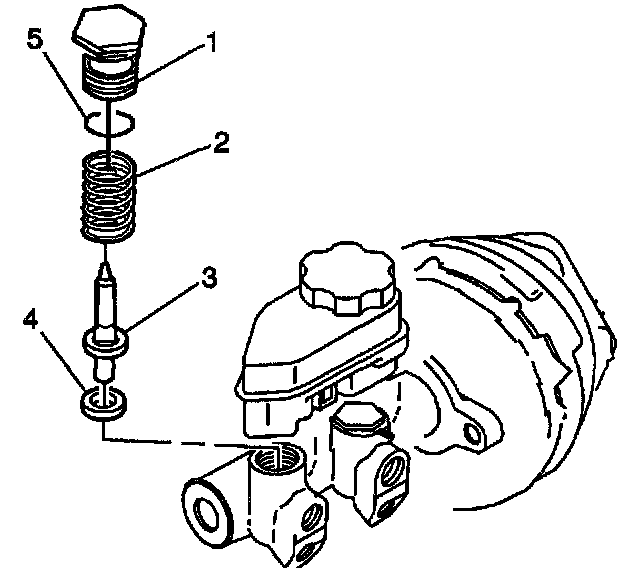 5
1
2
3
4