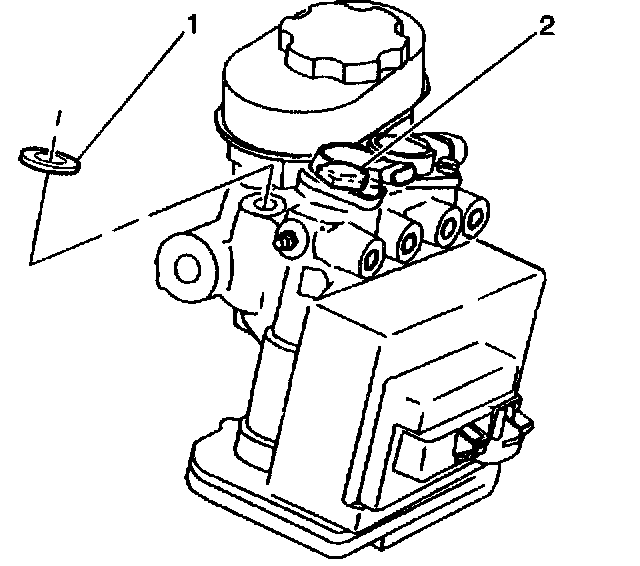 1
2