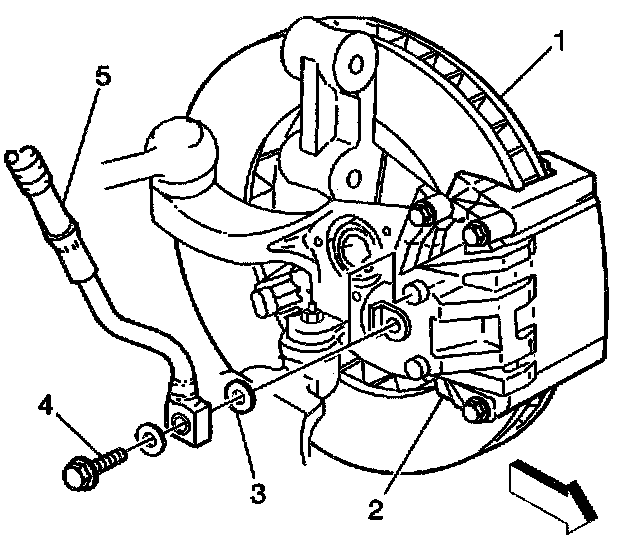 1
5
4
3
2