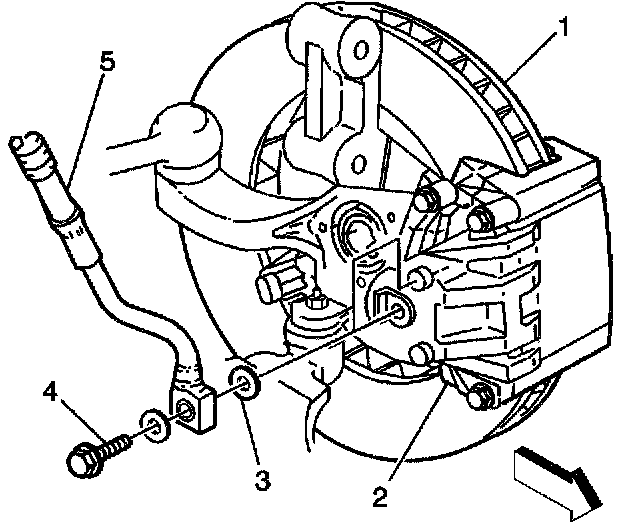 1
5
4
3
2