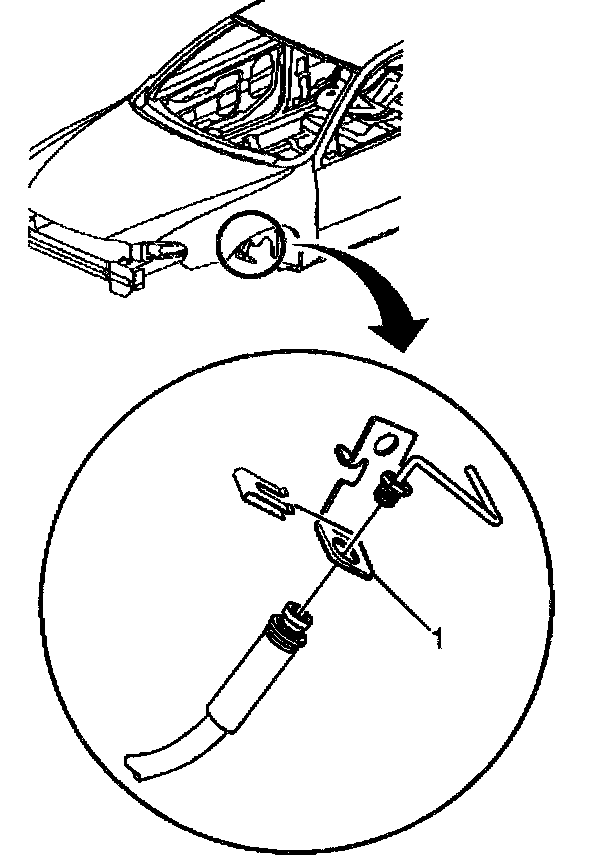 1