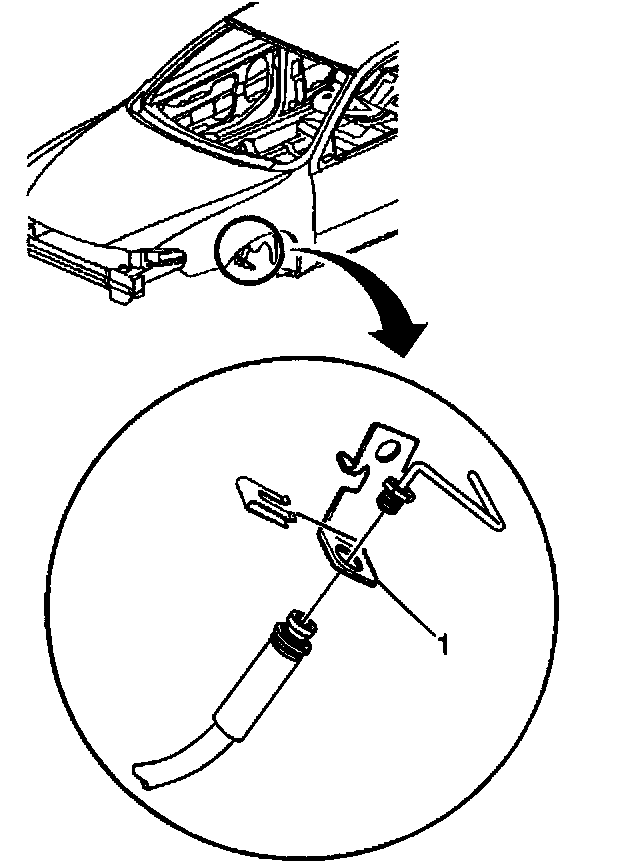 1