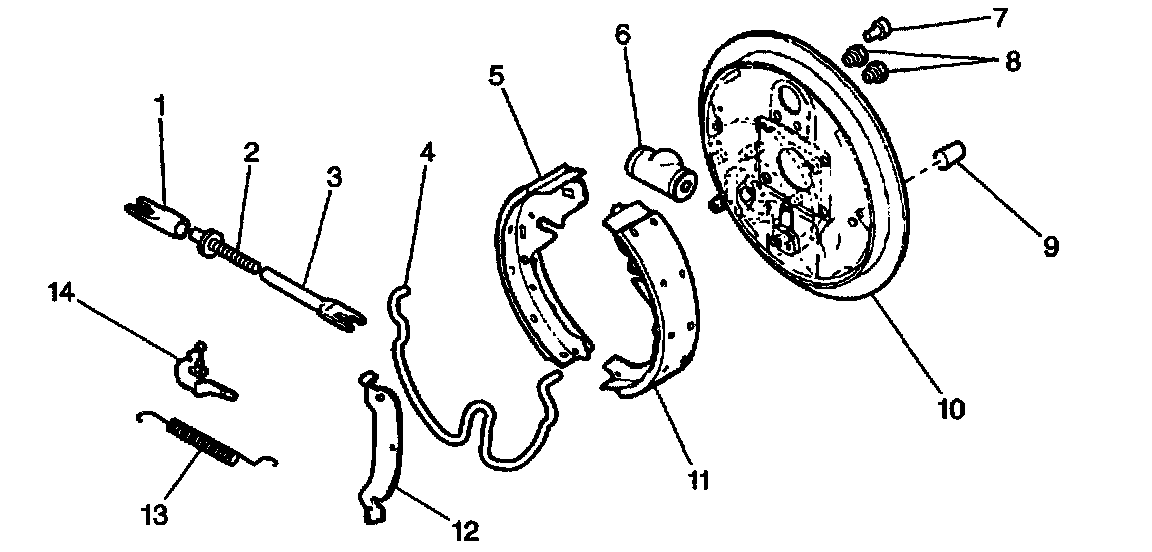 1
2
3
4
5
6
7
8
9
10
11
12
13
14