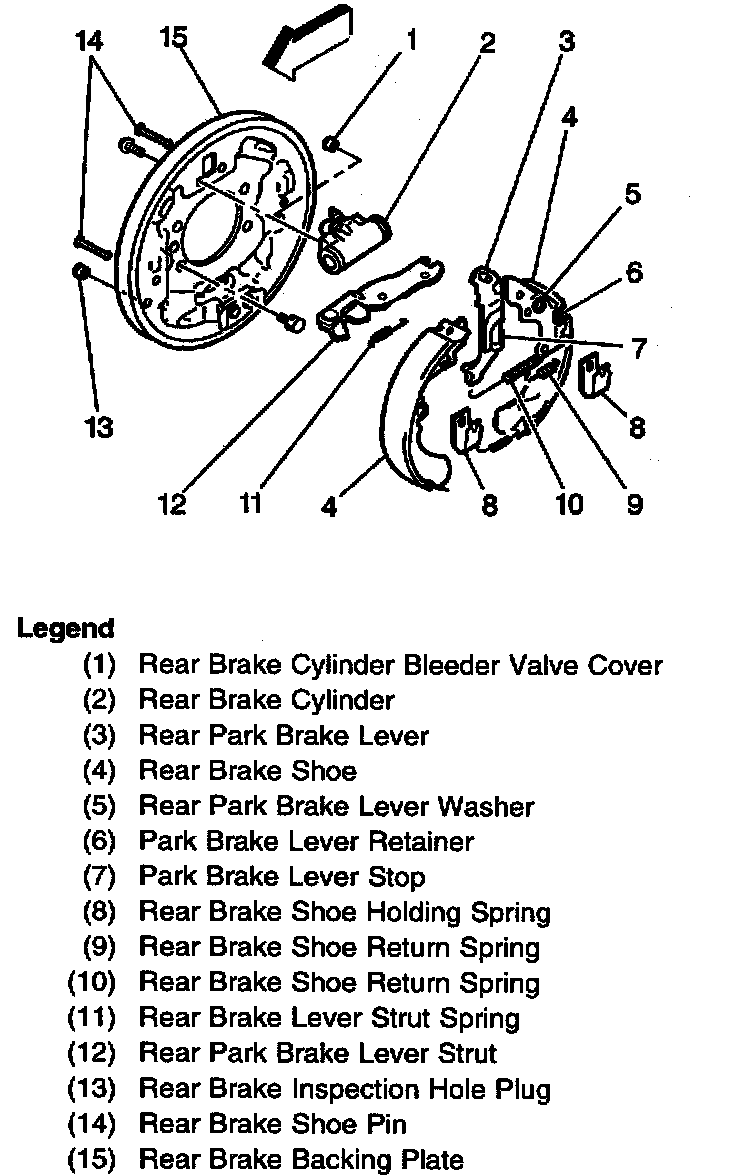 14 15 1 2 3 4 5 6 7 8 13 12 11 4 8 10 9

Legend
(1) Rear Brake Cylinder Bleeder Valve Cover
(2) Rear Brake Cylinder
(3) Rear Park Brake Lever
(4) Rear Brake Shoe
(5) Rear Park Brake Lever Washer
(6) Park Brake Lever Retainer
(7) Park Brake Lever Stop
(8) Rear Brake Shoe Holding Spring
(9) Rear Brake Shoe Return Spring
(10) Rear Brake Shoe Return Spring
(11) Rear Brake Lever Strut Spring
(12) Rear Park Brake Lever Strut
(13) Rear Brake Inspection Hole Plug
(14) Rear Brake Shoe Pin
(15) Rear Brake Backing Plate