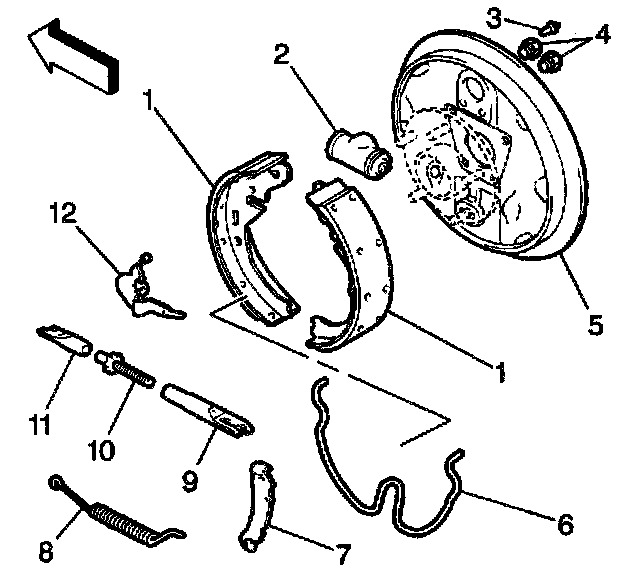 3
4
2
1
12
5
1
11
10
9
6
8
7