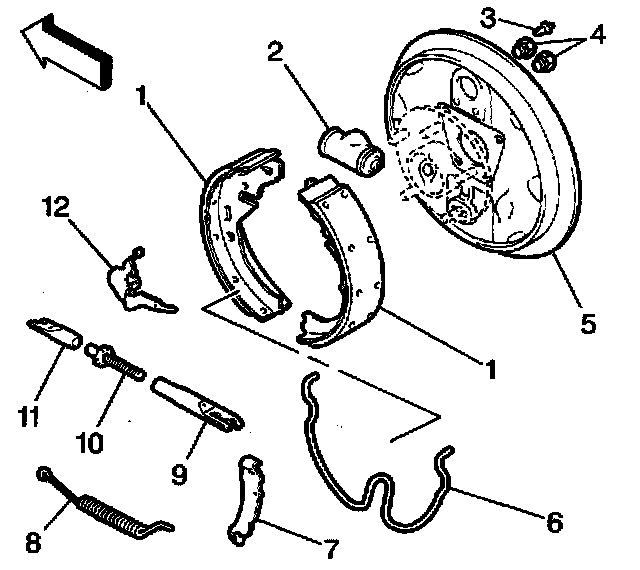 3
4
2
1
12
5
1
11
10
9
6
8
7