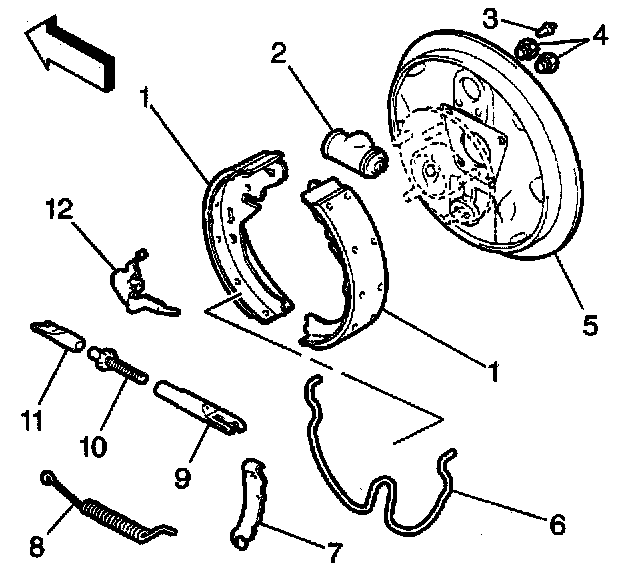 3
4
2
1
12
5
1
11
10
9
6
8
7